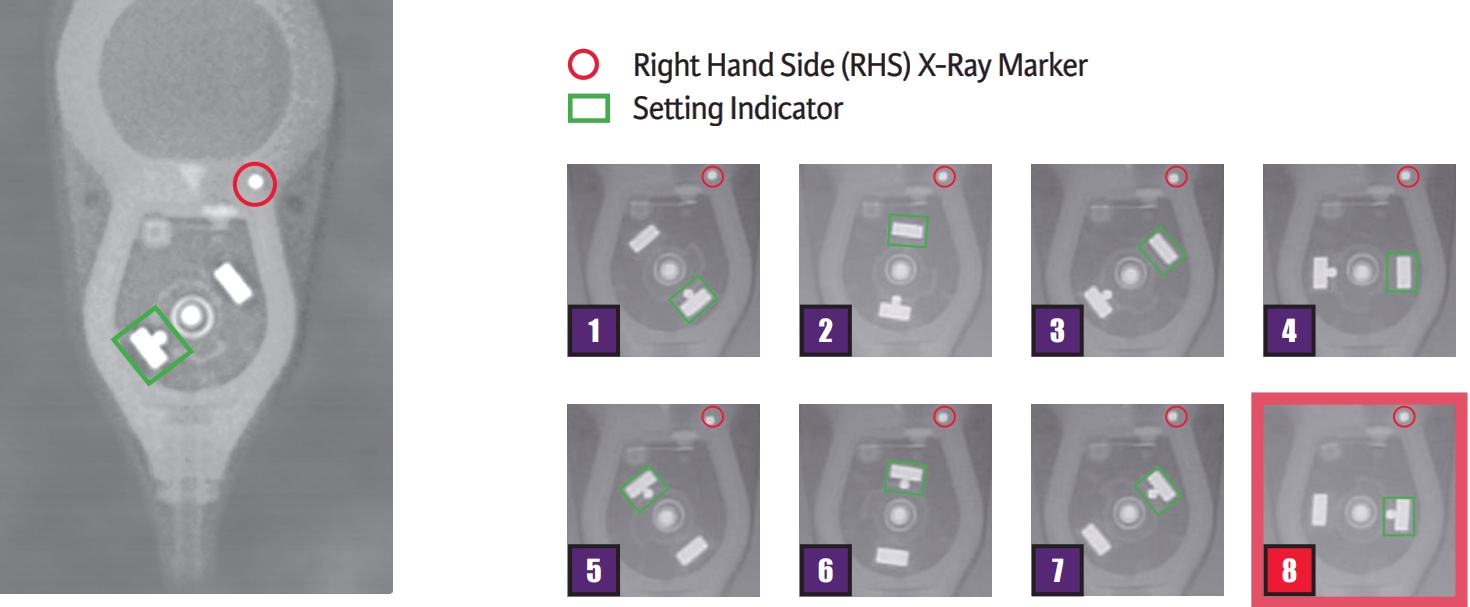 Right Hand Side (RHS) X-Ray Marker
Setting Indicator

1
2
3
4
5
6
7
8